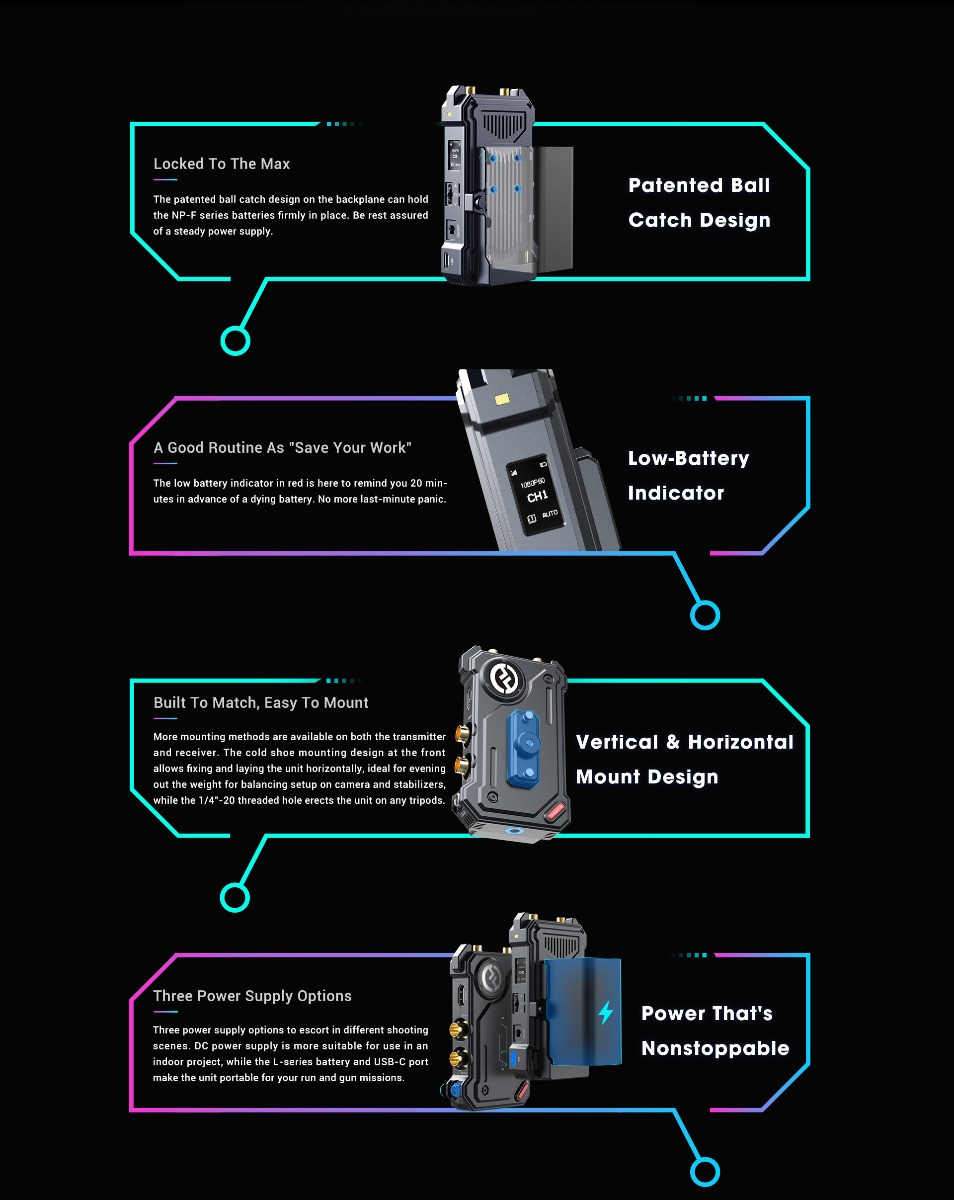 Locked To The Max

The patented ball catch design on the backplane can hold the NP-F series batteries firmly in place. Be rest assured of a steady power supply.

Patented Ball Catch Design

A Good Routine As "Save Your Work"

The low battery indicator in red is here to remind you 20 minutes in advance of a dying battery. No more last-minute panic.

1080P60
CH1
AUTO

Low-Battery Indicator

Built To Match, Easy To Mount

More mounting methods are available on both the transmitter and receiver. The cold shoe mounting design at the front allows fixing and laying the unit horizontally, ideal for evening out the weight for balancing setup on camera and stabilizers, while the 1/4"-20 threaded hole erects the unit on any tripods.

Vertical & Horizontal Mount Design

Three Power Supply Options

Three power supply options to escort in different shooting scenes. DC power supply is more suitable for use in an indoor project, while the L-series battery and USB-C port make the unit portable for your run and gun missions.

Power That's Nonstoppable