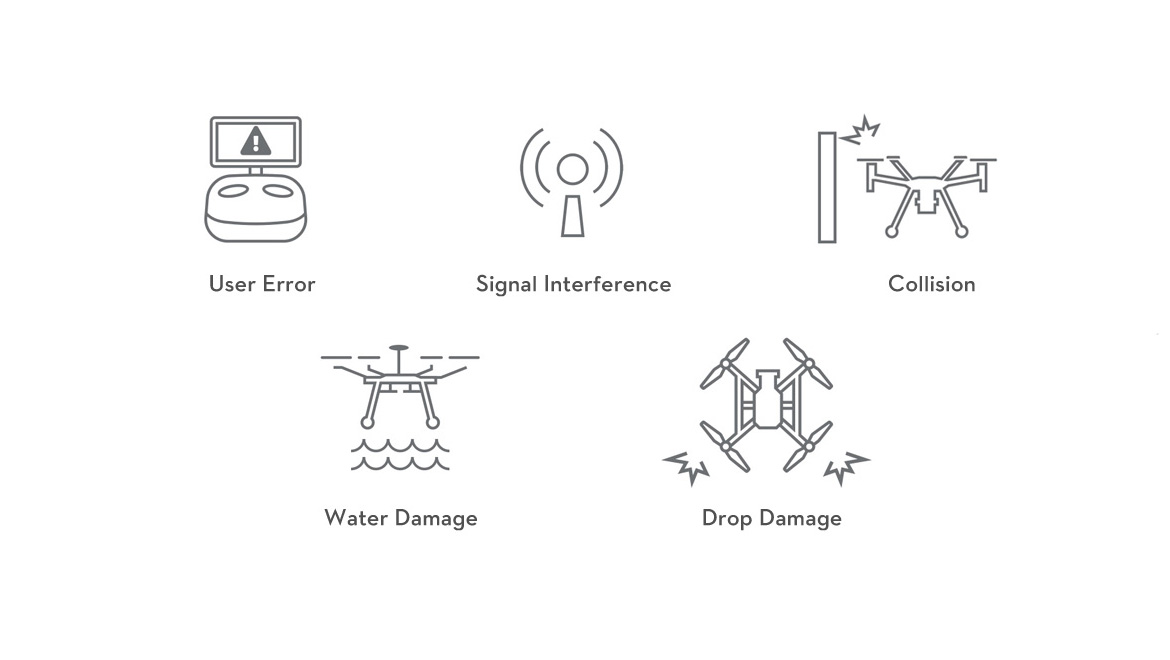 User Error

Signal Interference

Collision

Water Damage

Drop Damage