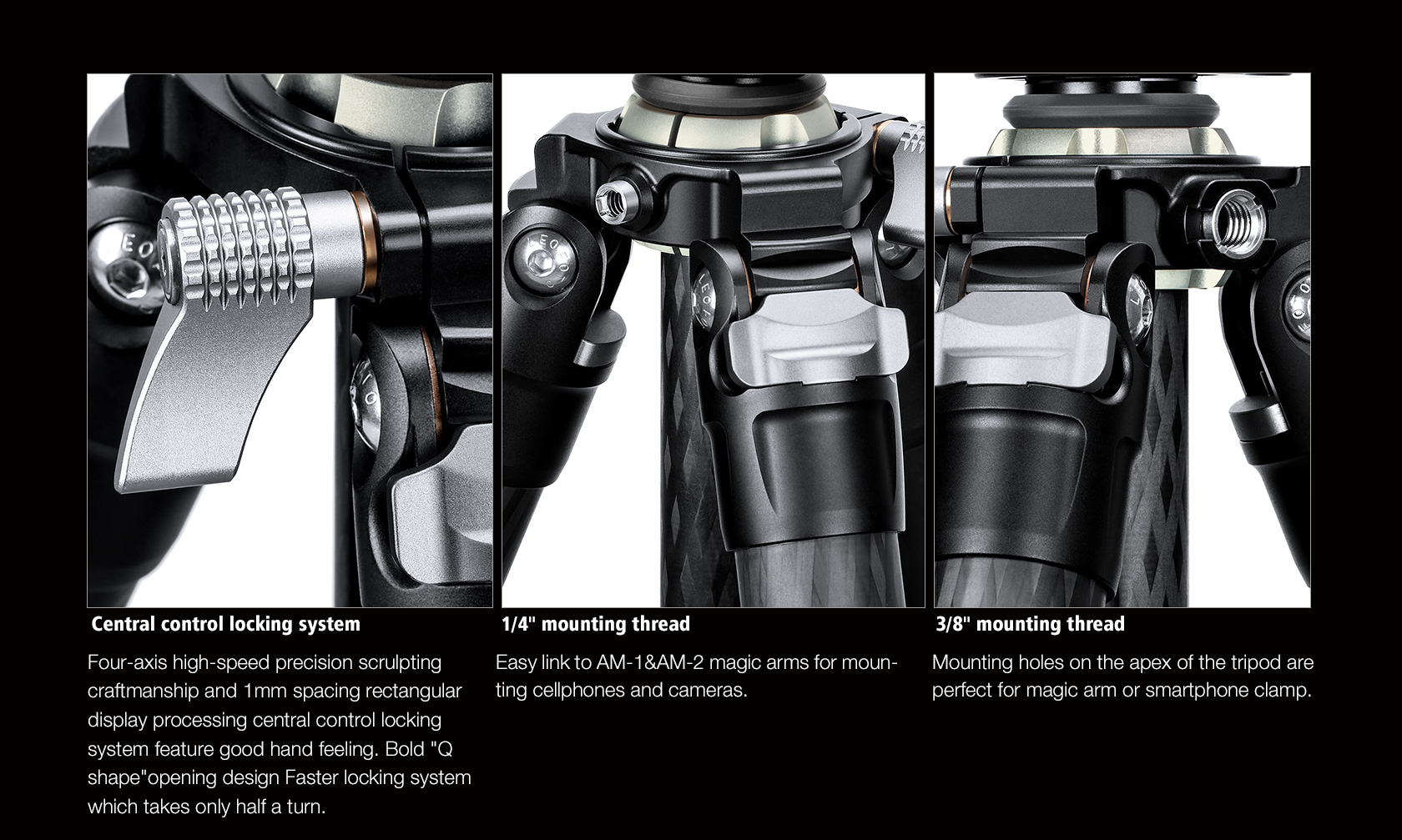 Central control locking system

Four-axis high-speed precision scrulpting craftmanship and 1mm spacing rectangular display processing central control locking system feature good hand feeling. Bold "Q shape"opening design Faster locking system which takes only half a turn.

1/4" mounting thread

Easy link to AM-1&AM-2 magic arms for mounting cellphones and cameras.

3/8" mounting thread

Mounting holes on the apex of the tripod are perfect for magic arm or smartphone clamp.