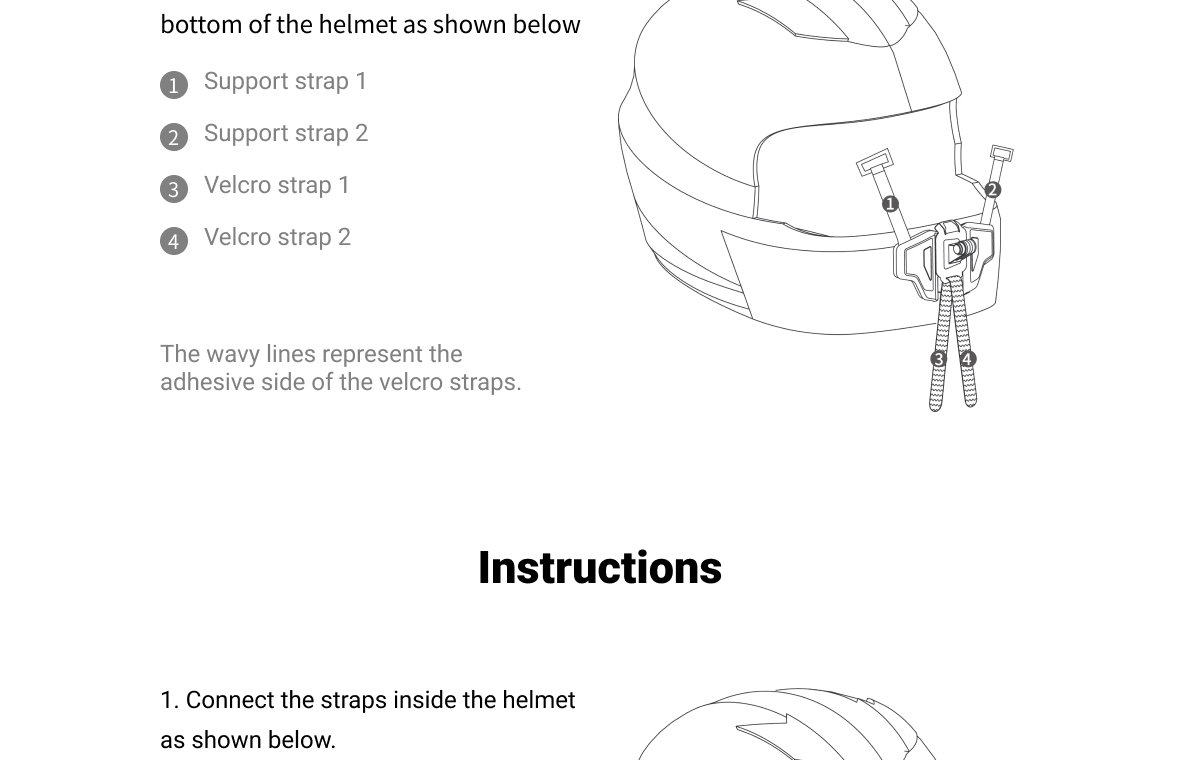 bottom of the helmet as shown below

1 Support strap 1

2 Support strap 2

3 Velcro strap 1

4 Velcro strap 2

The wavy lines represent the adhesive side of the velcro straps.

1

2

3 4

Instructions

1. Connect the straps inside the helmet as shown below.