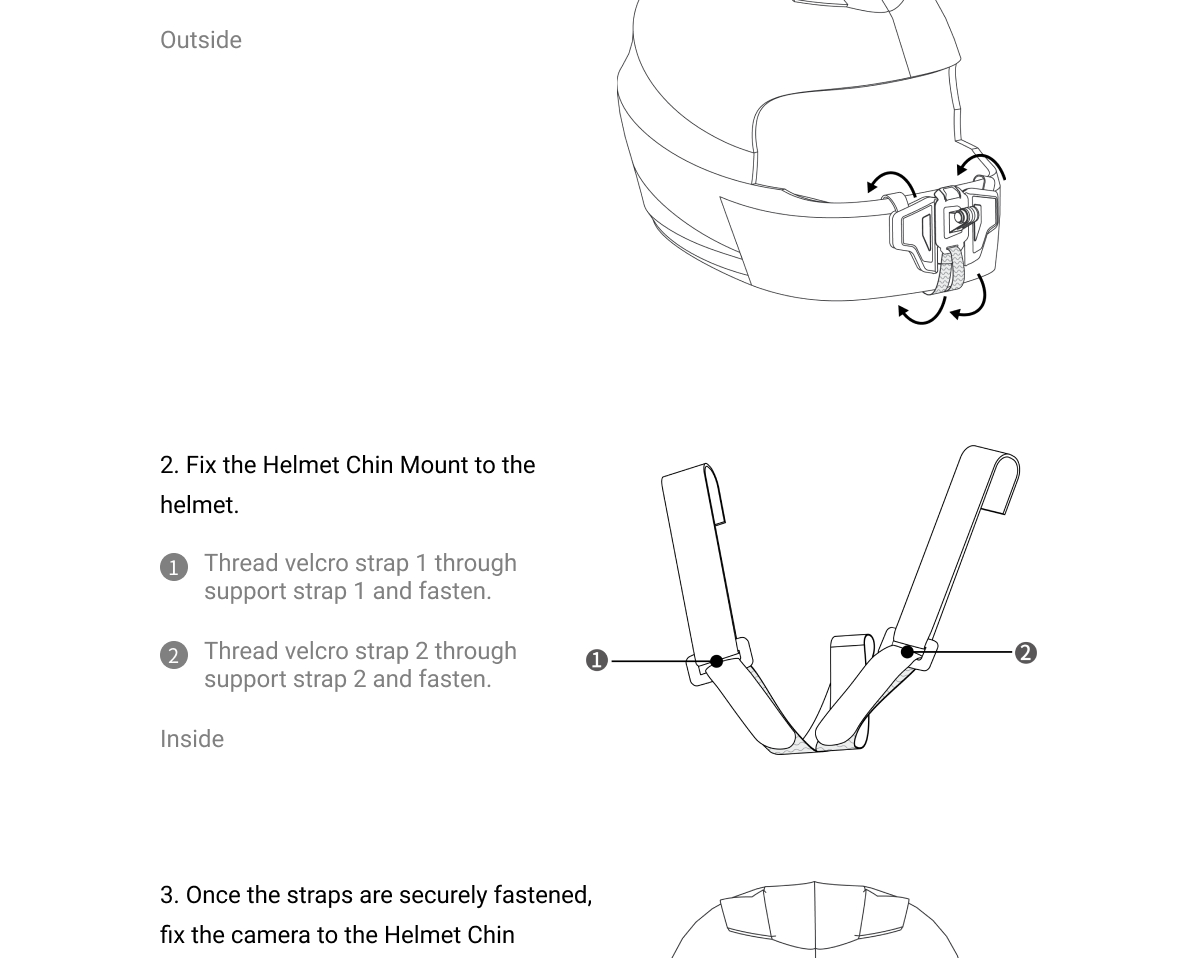 Outside

2. Fix the Helmet Chin Mount to the helmet.

1 Thread velcro strap 1 through support strap 1 and fasten.

2 Thread velcro strap 2 through support strap 2 and fasten.

Inside

1

2

3. Once the straps are securely fastened, fix the camera to the Helmet Chin