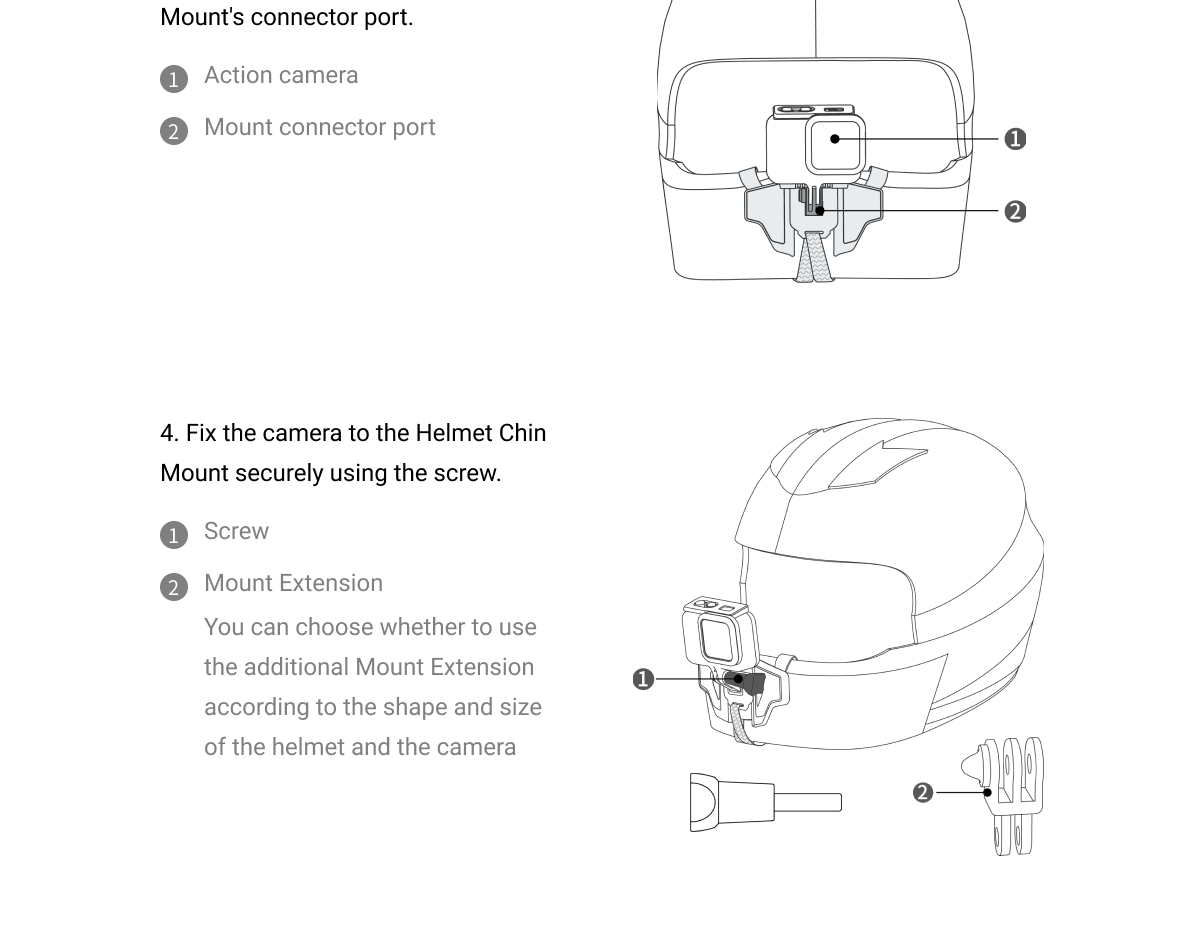 Mount's connector port.

1 Action camera

2 Mount connector port

1

2

4. Fix the camera to the Helmet Chin Mount securely using the screw.

1 Screw

2 Mount Extension

You can choose whether to use the additional Mount Extension according to the shape and size of the helmet and the camera

1

2